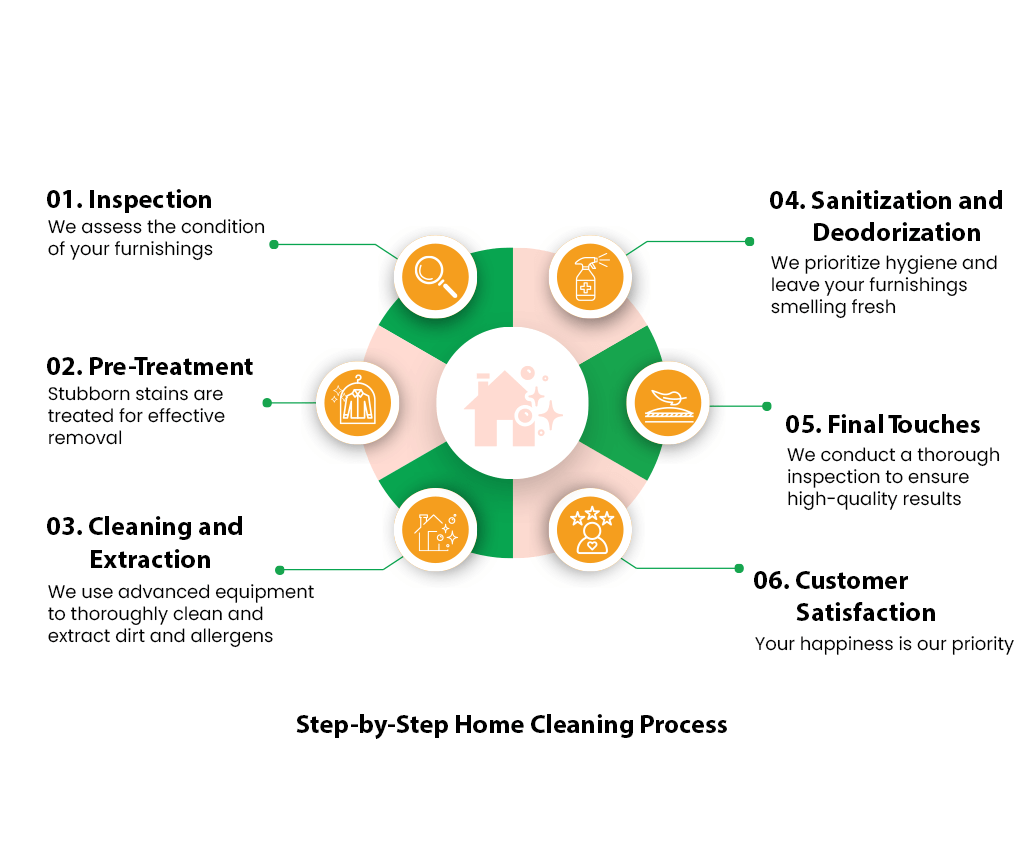 01. Inspection
We assess the condition of your furnishings

02. Pre-Treatment
Stubborn stains are treated for effective removal

03. Cleaning and Extraction
We use advanced equipment to thoroughly clean and extract dirt and allergens

04. Sanitization and Deodorization
We prioritize hygiene and leave your furnishings smelling fresh

05. Final Touches
We conduct a thorough inspection to ensure high-quality results

06. Customer Satisfaction
Your happiness is our priority

Step-by-Step Home Cleaning Process